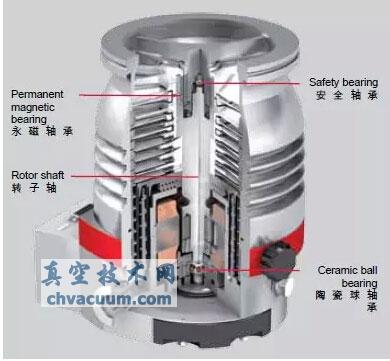 Permanent magnetic bearing
永磁轴承

Safety bearing
安全轴承

Rotor shaft
转子轴

Ceramic ball bearing
陶瓷球轴承

真空技术网
chvacuum.com